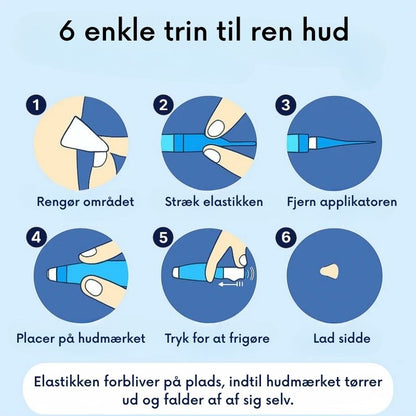 6 enkle trin til ren hud

1
Rengør området

2
Stræk elastikken

3
Fjern applikatoren

4
Placer på hudmærket

5
Tryk for at frigøre

6
Lad sidde

Elastikken forbliver på plads, indtil hudmærket tørrer ud og falder af af sig selv.