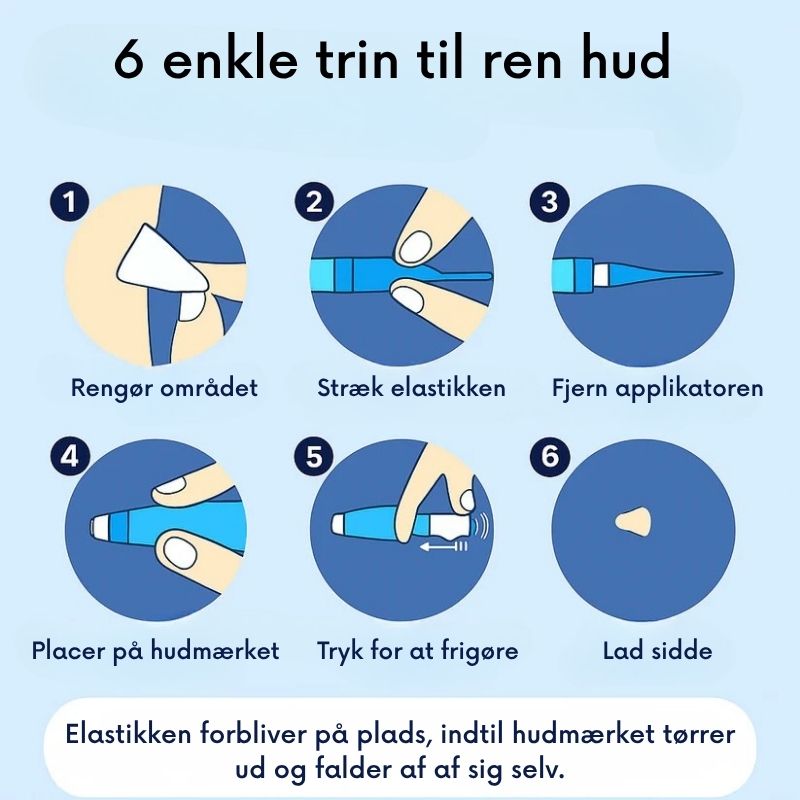 6 enkle trin til ren hud

1
Rengør området

2
Stræk elastikken

3
Fjern applikatoren

4
Placer på hudmærket

5
Tryk for at frigøre

6
Lad sidde

Elastikken forbliver på plads, indtil hudmærket tørrer ud og falder af af sig selv.